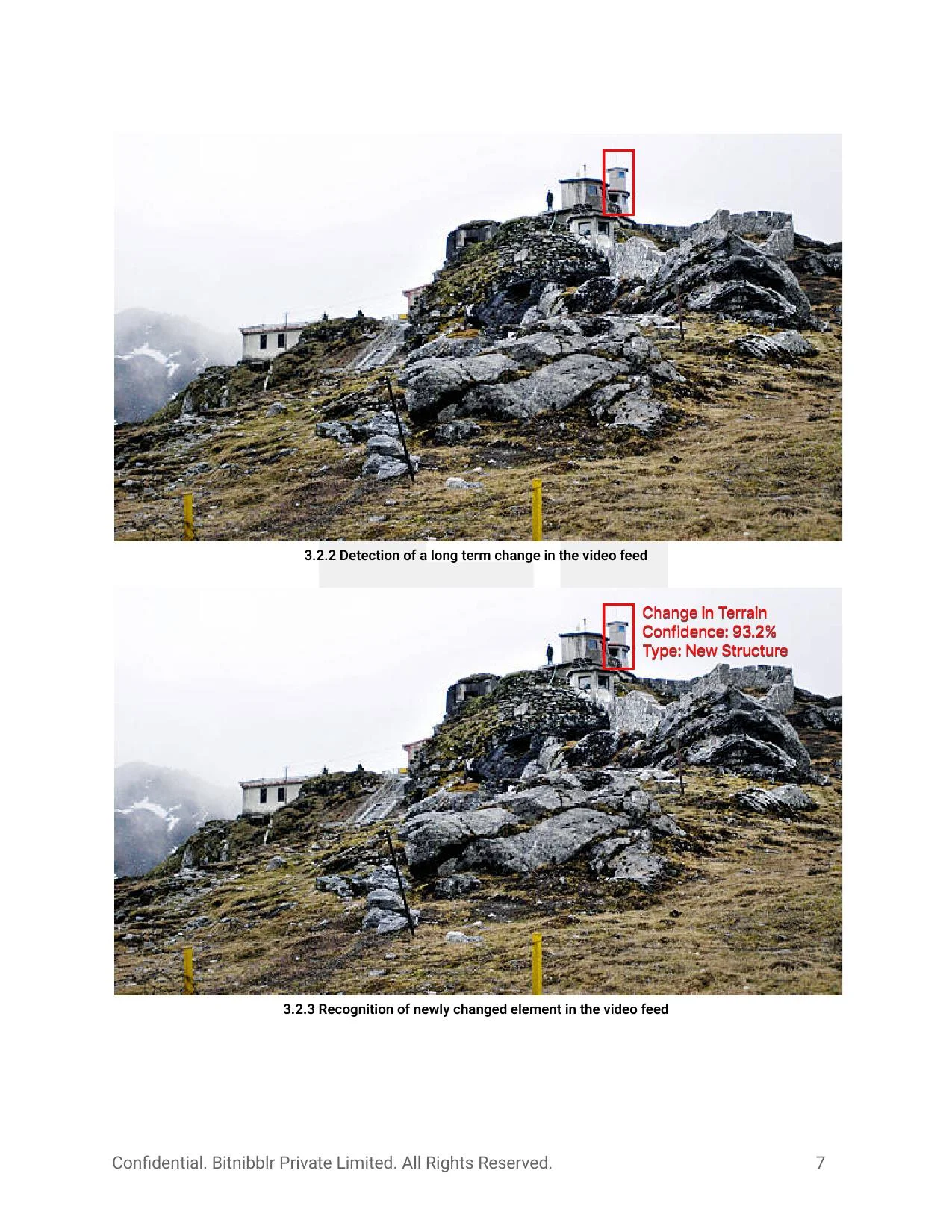 3.2.2 Detection of a long term change in the video feed

Change in Terrain
Confidence: 93.2%
Type: New Structure

3.2.3 Recognition of newly changed element in the video feed

Confidential. Bitnibblr Private Limited. All Rights Reserved. 7